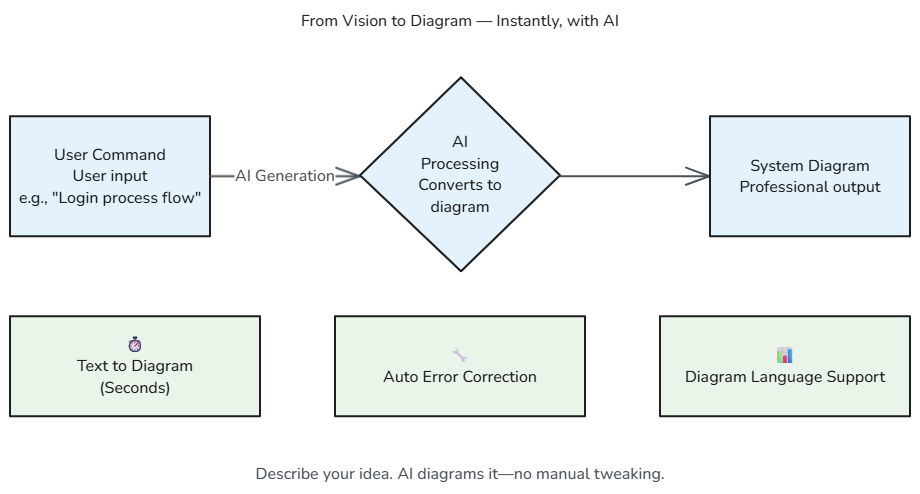 From Vision to Diagram — Instantly, with AI

User Command
User input
e.g., "Login process flow"

AI Generation

AI
Processing
Converts to
diagram

System Diagram
Professional output

⏱️
Text to Diagram
(Seconds)

🔧
Auto Error Correction

📊
Diagram Language Support

Describe your idea. AI diagrams it—no manual tweaking.